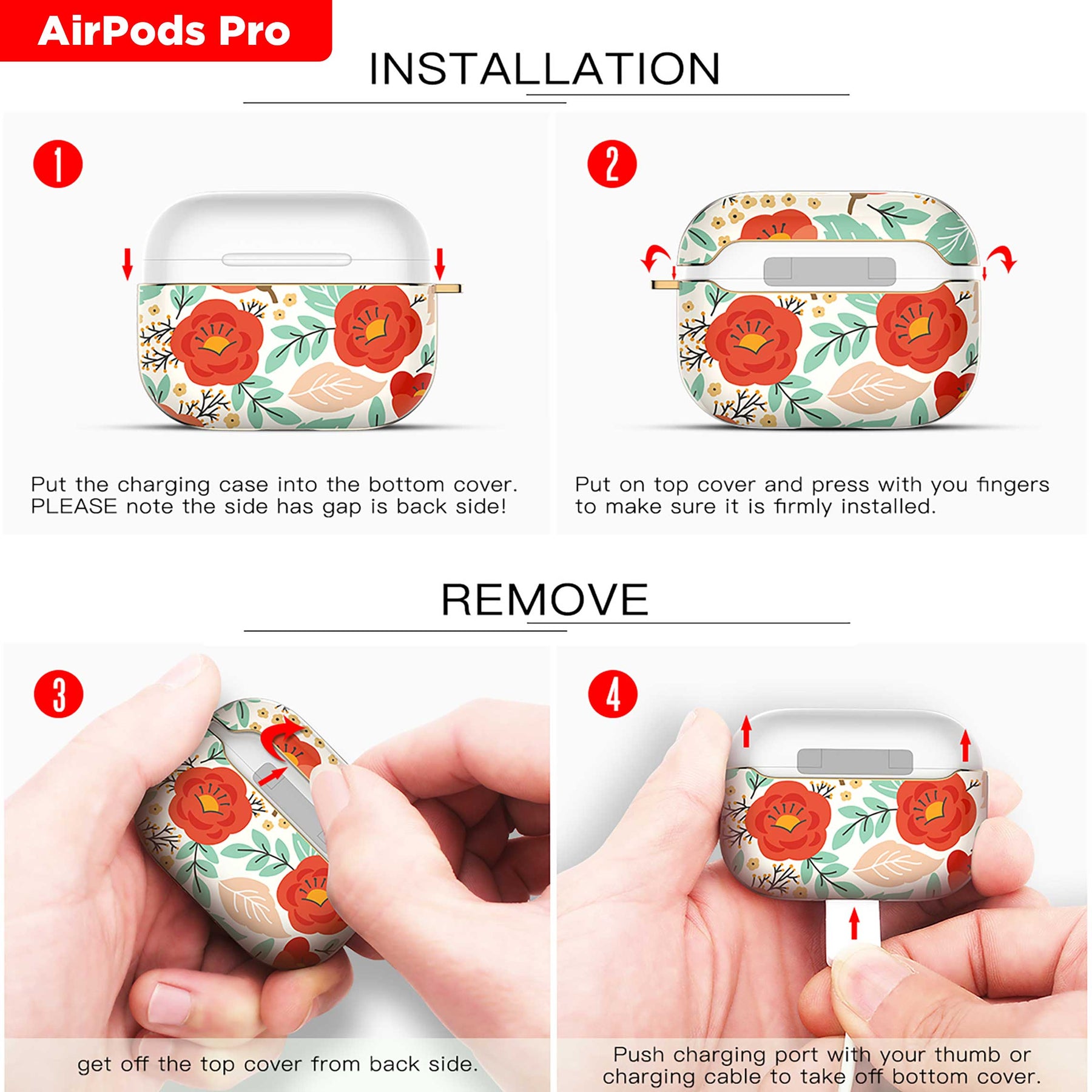 AirPods Pro

INSTALLATION

1

Put the charging case into the bottom cover. PLEASE note the side has gap is back side!

2

Put on top cover and press with you fingers to make sure it is firmly installed.

REMOVE

3

get off the top cover from back side.

4

Push charging port with your thumb or charging cable to take off bottom cover.